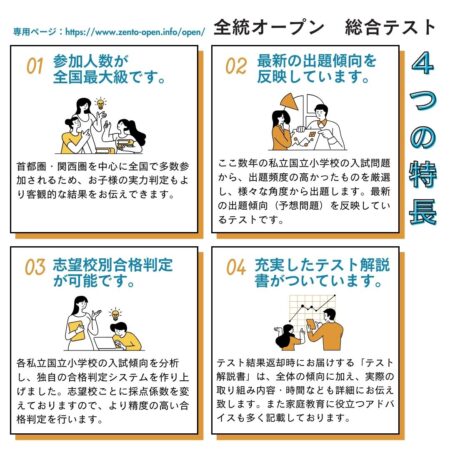 専用ページ：https://www.zento-open.info/open/

全統オープン　総合テスト

4つの特長

01 参加人数が全国最大級です。

首都圏・関西圏を中心に全国で多数参加されるため、お子様の実力判定もより客観的な結果をお伝えできます。

02 最新の出題傾向を反映しています。

ここ数年の私立国立小学校の入試問題から、出題頻度の高かったものを厳選し、様々な角度から出題します。最新の出題傾向（予想問題）を反映しているテストです。

03 志望校別合格判定が可能です。

各私立国立小学校の入試傾向を分析し、独自の合格判定システムを作り上げました。志望校ごとに採点係数を変えておりますので、より精度の高い合格判定を行います。

04 充実したテスト解説書がついています。

テスト結果返却時にお届けする「テスト解説書」は、全体の傾向に加え、実際の取り組み内容・時間なども詳細にお伝え致します。また家庭教育に役立つアドバイスも多く記載しております。